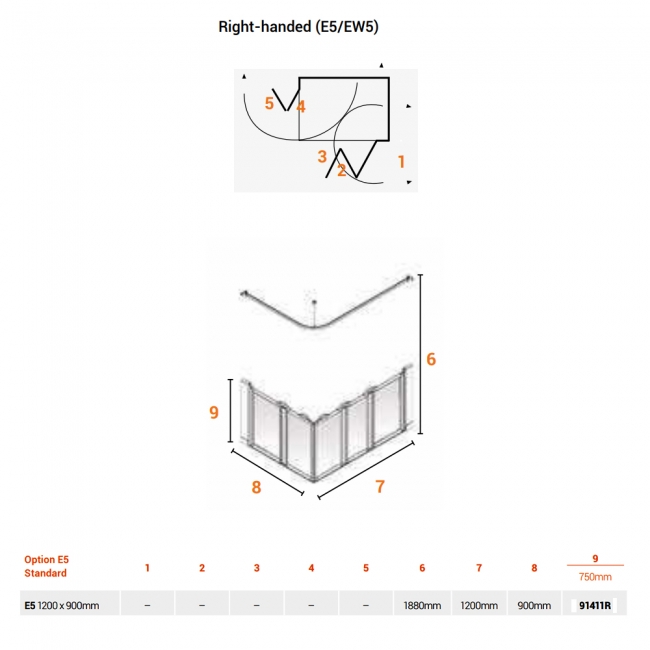 Right-handed (E5/EW5)

5
4
3
2
1

6
9
8
7

| Option E5 Standard | 1 | 2 | 3 | 4 | 5 | 6 | 7 | 8 | 9 750mm |
|---|---|---|---|---|---|---|---|---|---|
| E5 1200 x 900mm | – | – | – | – | – | 1880mm | 1200mm | 900mm | 91411R |