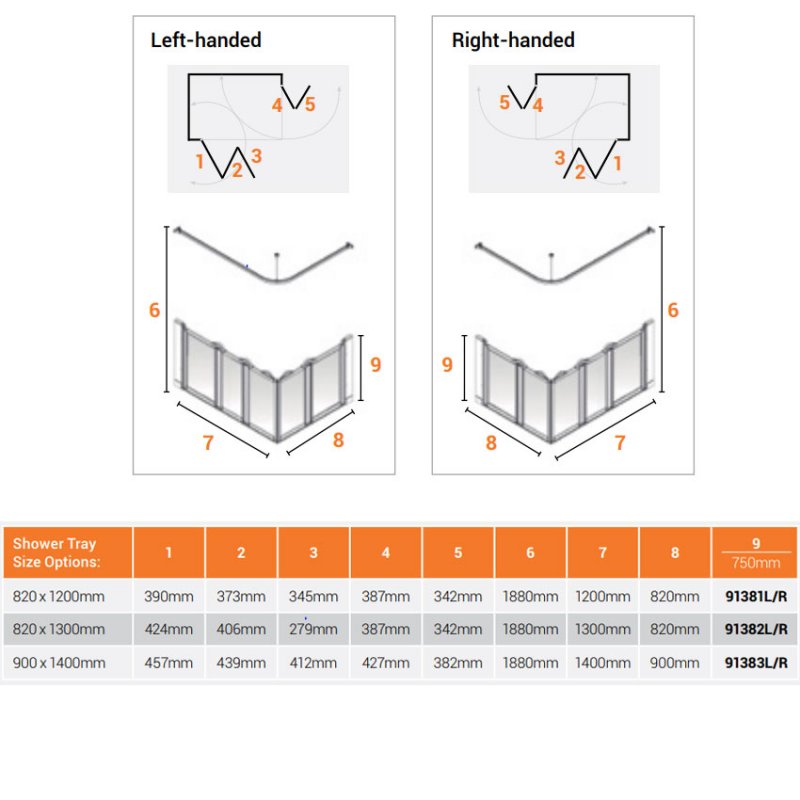 Left-handed

4 5
1 2 3

6
9
7 8

Right-handed

5 4
3 2 1

6
9
8 7

| Shower Tray Size Options: | 1 | 2 | 3 | 4 | 5 | 6 | 7 | 8 | 9 750mm |
|---|---|---|---|---|---|---|---|---|---|
| 820 x 1200mm | 390mm | 373mm | 345mm | 387mm | 342mm | 1880mm | 1200mm | 820mm | 91381L/R |
| 820 x 1300mm | 424mm | 406mm | 279mm | 387mm | 342mm | 1880mm | 1300mm | 820mm | 91382L/R |
| 900 x 1400mm | 457mm | 439mm | 412mm | 427mm | 382mm | 1880mm | 1400mm | 900mm | 91383L/R |