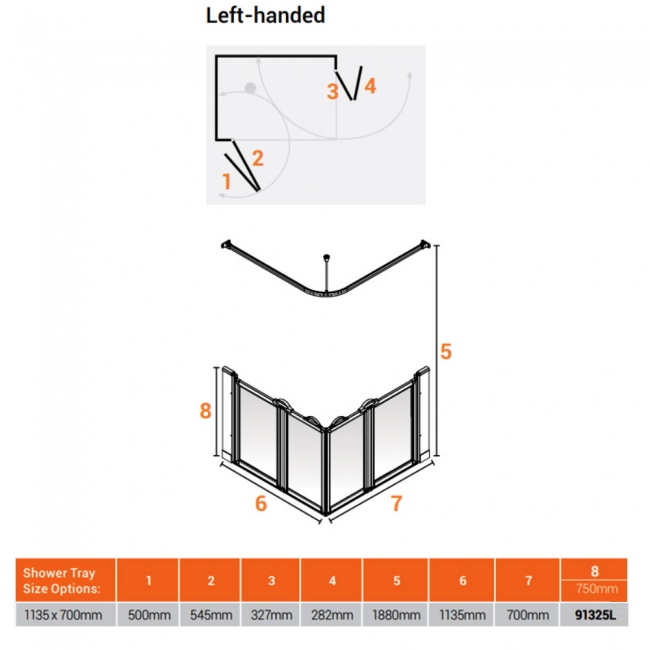 Left-handed

3 4

2

1

5

8

6 7

| Shower Tray Size Options: | 1 | 2 | 3 | 4 | 5 | 6 | 7 | 8 750mm |
|---|---|---|---|---|---|---|---|---|
| 1135 x 700mm | 500mm | 545mm | 327mm | 282mm | 1880mm | 1135mm | 700mm | 91325L |