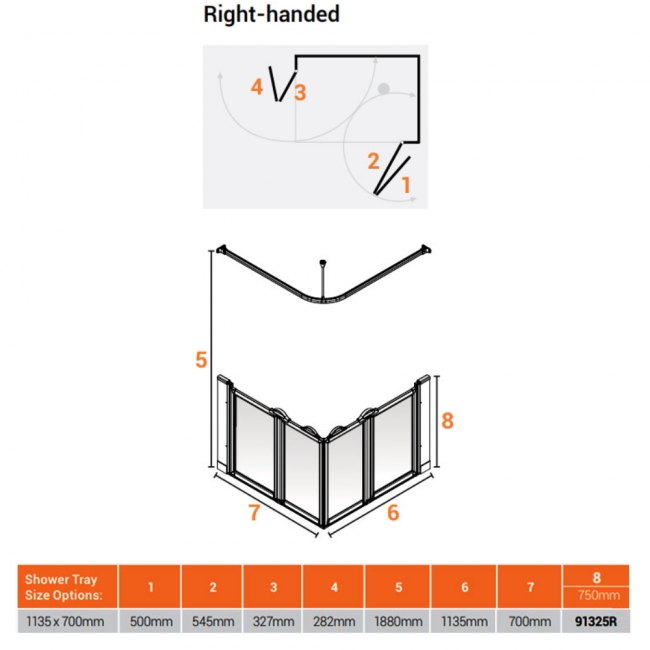 Right-handed

4 3

2 1

5

8

7 6

| Shower Tray Size Options: | 1 | 2 | 3 | 4 | 5 | 6 | 7 | 8 750mm |
|---|---|---|---|---|---|---|---|---|
| 1135 x 700mm | 500mm | 545mm | 327mm | 282mm | 1880mm | 1135mm | 700mm | 91325R |