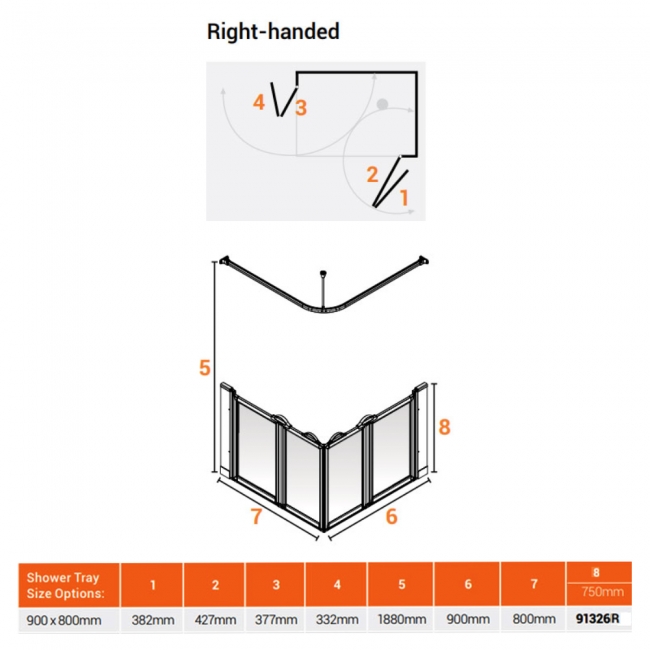 Right-handed

4
3
2
1

5
8
7
6

| Shower Tray Size Options: | 1 | 2 | 3 | 4 | 5 | 6 | 7 | 8 750mm |
|---|---|---|---|---|---|---|---|---|
| 900 x 800mm | 382mm | 427mm | 377mm | 332mm | 1880mm | 900mm | 800mm | 91326R |