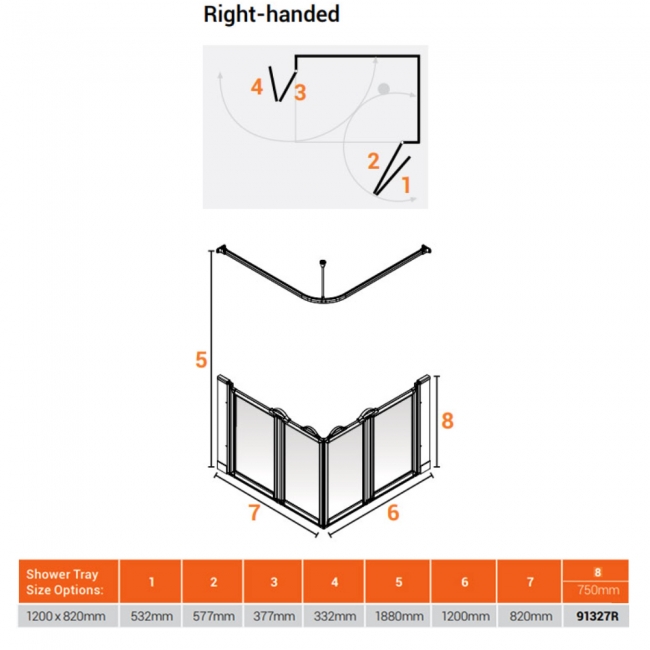 Right-handed

4 3

2 1

5

8

7 6

| Shower Tray Size Options: | 1 | 2 | 3 | 4 | 5 | 6 | 7 | 8 750mm |
|---|---|---|---|---|---|---|---|---|
| 1200 x 820mm | 532mm | 577mm | 377mm | 332mm | 1880mm | 1200mm | 820mm | 91327R |