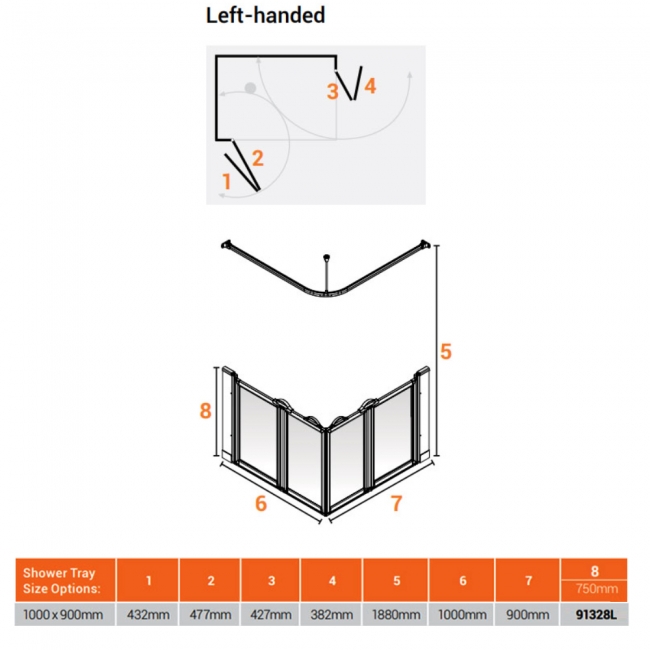 Left-handed

3 4

2

1

5

8

6 7

| Shower Tray Size Options: | 1 | 2 | 3 | 4 | 5 | 6 | 7 | 8 750mm |
|---|---|---|---|---|---|---|---|---|
| 1000 x 900mm | 432mm | 477mm | 427mm | 382mm | 1880mm | 1000mm | 900mm | 91328L |