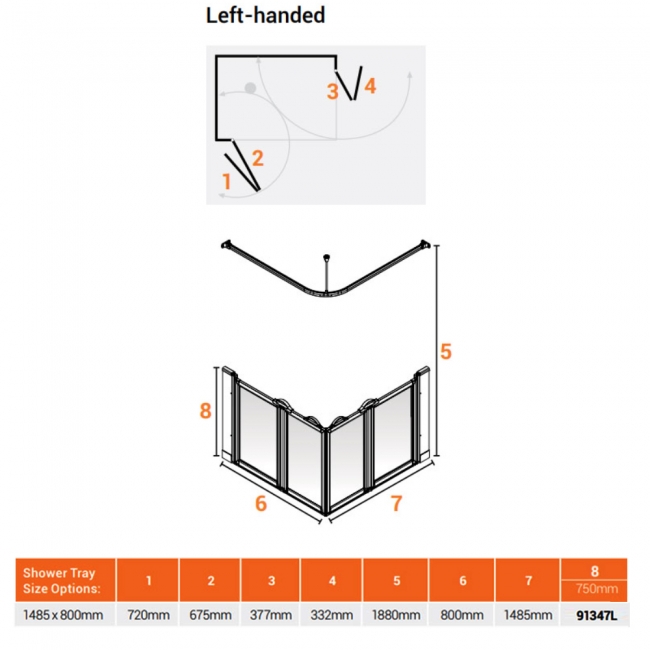 Left-handed

3 4

2

1

5

8

6

7

| Shower Tray Size Options: | 1 | 2 | 3 | 4 | 5 | 6 | 7 | 8 750mm |
|---|---|---|---|---|---|---|---|---|
| 1485 x 800mm | 720mm | 675mm | 377mm | 332mm | 1880mm | 800mm | 1485mm | 91347L |