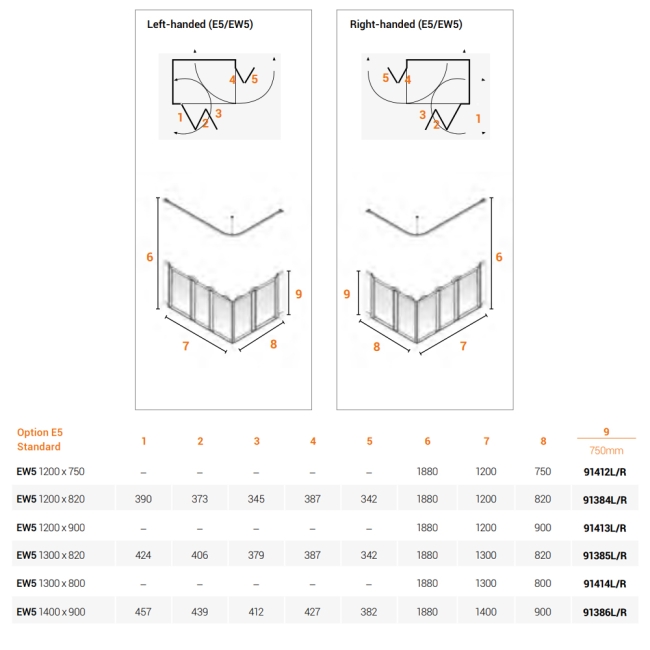 Left-handed (E5/EW5)

4 5
1 2 3

6
9
7 8

Right-handed (E5/EW5)

5 4
3 2 1

6
9
8 7

| Option E5 Standard | 1 | 2 | 3 | 4 | 5 | 6 | 7 | 8 | 9 750mm |
|---|---|---|---|---|---|---|---|---|---|
| EW5 1200 x 750 | – | – | – | – | – | 1880 | 1200 | 750 | 91412L/R |
| EW5 1200 x 820 | 390 | 373 | 345 | 387 | 342 | 1880 | 1200 | 820 | 91384L/R |
| EW5 1200 x 900 | – | – | – | – | – | 1880 | 1200 | 900 | 91413L/R |
| EW5 1300 x 820 | 424 | 406 | 379 | 387 | 342 | 1880 | 1300 | 820 | 91385L/R |
| EW5 1300 x 800 | – | – | – | – | – | 1880 | 1300 | 800 | 91414L/R |
| EW5 1400 x 900 | 457 | 439 | 412 | 427 | 382 | 1880 | 1400 | 900 | 91386L/R |