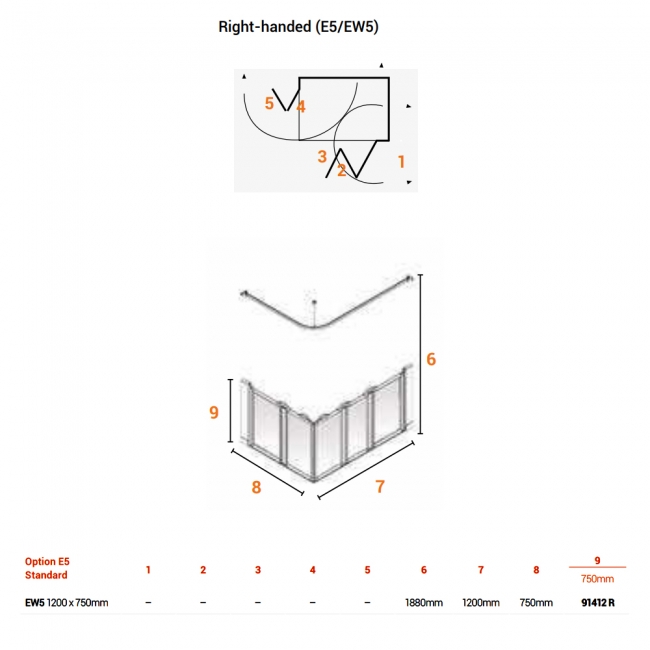 Right-handed (E5/EW5)

5 4 3 2 1

6 9 8 7

| Option E5 Standard | 1 | 2 | 3 | 4 | 5 | 6 | 7 | 8 | 9 750mm |
|---|---|---|---|---|---|---|---|---|---|
| EW5 1200 x 750mm | – | – | – | – | – | 1880mm | 1200mm | 750mm | 91412 R |