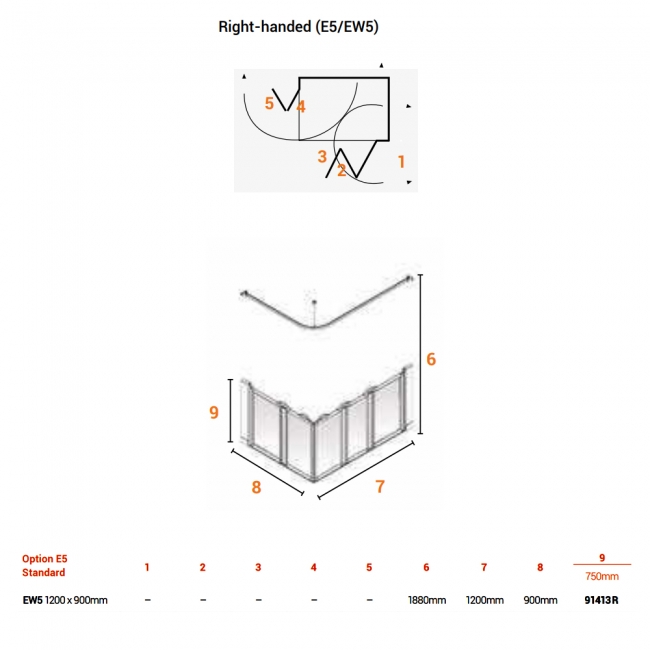 Right-handed (E5/EW5)

5 4
3 2 1

6
9
8 7

| Option E5 Standard | 1 | 2 | 3 | 4 | 5 | 6 | 7 | 8 | 9 750mm |
|---|---|---|---|---|---|---|---|---|---|
| EW5 1200 x 900mm | – | – | – | – | – | 1880mm | 1200mm | 900mm | 91413R |