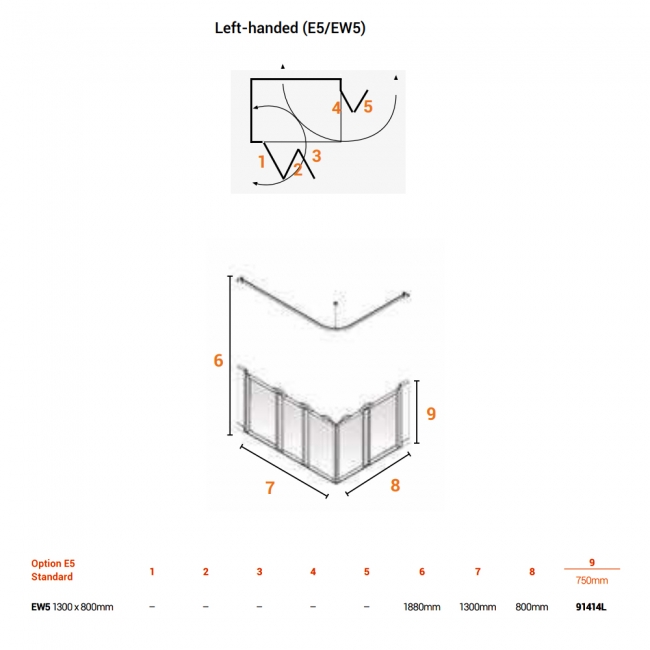 Left-handed (E5/EW5)

4 5

1 2 3

6

9

7 8

| Option E5 Standard | 1 | 2 | 3 | 4 | 5 | 6 | 7 | 8 | 9 750mm |
|---|---|---|---|---|---|---|---|---|---|
| EW5 1300 x 800mm | – | – | – | – | – | 1880mm | 1300mm | 800mm | 91414L |