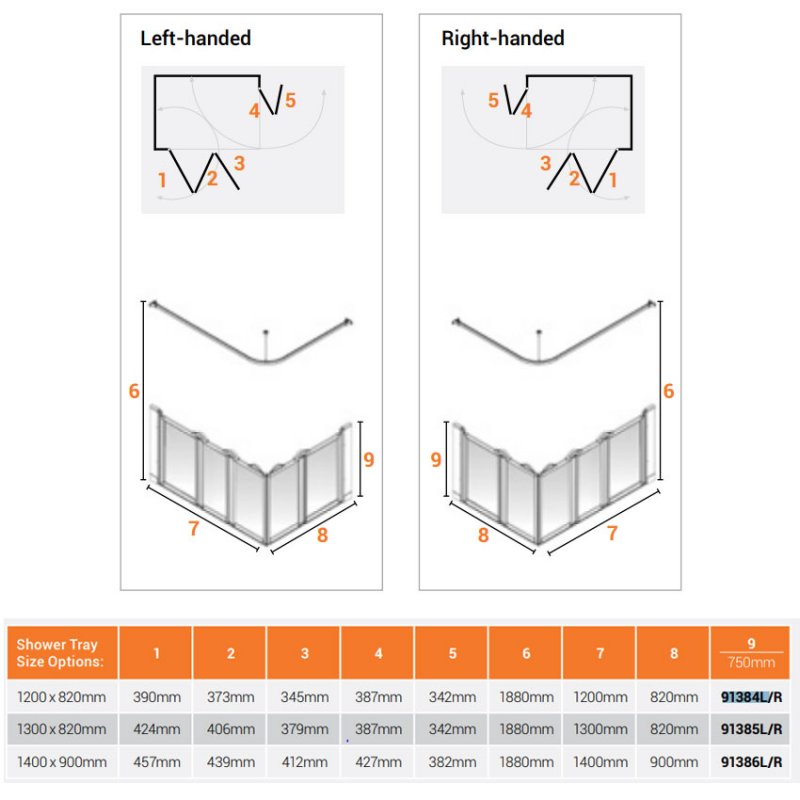 Left-handed

4 5
1 2 3

6
9
7 8

Right-handed

5 4
3 2 1

6
9
8 7

| Shower Tray Size Options: | 1 | 2 | 3 | 4 | 5 | 6 | 7 | 8 | 9 750mm |
|---|---|---|---|---|---|---|---|---|---|
| 1200 x 820mm | 390mm | 373mm | 345mm | 387mm | 342mm | 1880mm | 1200mm | 820mm | 91384L/R |
| 1300 x 820mm | 424mm | 406mm | 379mm | 387mm | 342mm | 1880mm | 1300mm | 820mm | 91385L/R |
| 1400 x 900mm | 457mm | 439mm | 412mm | 427mm | 382mm | 1880mm | 1400mm | 900mm | 91386L/R |