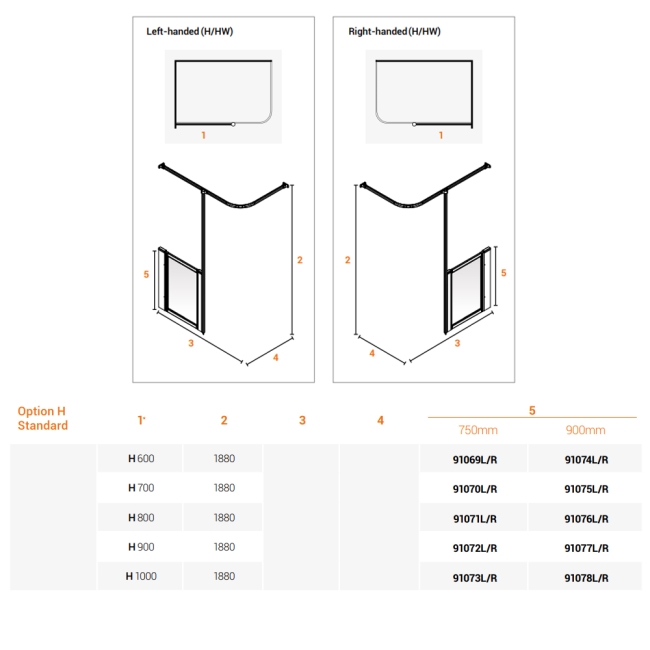 Left-handed (H/HW)

1

5

2

3

4

Right-handed (H/HW)

1

2

5

4

3

| Option H Standard | 1* | 2 | 3 | 4 | 5 750mm | 5 900mm |
|---|---|---|---|---|---|---|
| | H 600 | 1880 | | | 91069L/R | 91074L/R |
| | H 700 | 1880 | | | 91070L/R | 91075L/R |
| | H 800 | 1880 | | | 91071L/R | 91076L/R |
| | H 900 | 1880 | | | 91072L/R | 91077L/R |
| | H 1000 | 1880 | | | 91073L/R | 91078L/R |