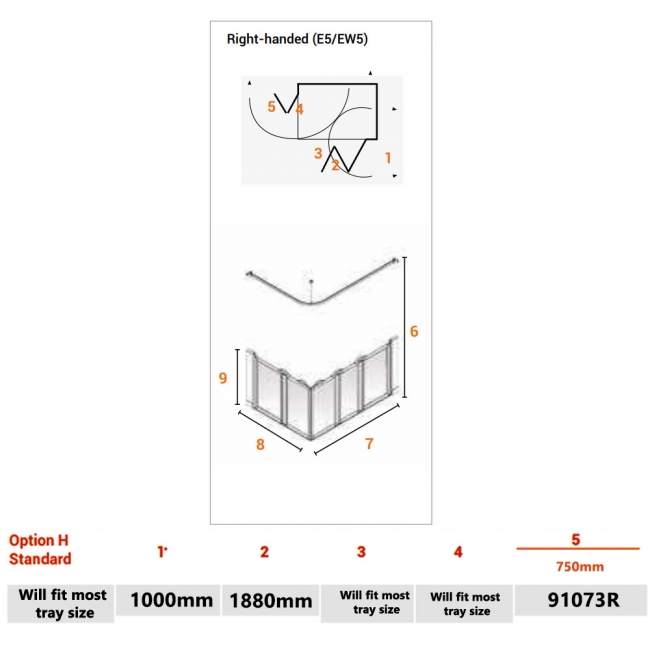 Right-handed (E5/EW5)

5 4 3 2 1

6

9

8 7

| Option H Standard | 1* | 2 | 3 | 4 | 5 750mm |
|---|---|---|---|---|---|
| Will fit most tray size | 1000mm | 1880mm | Will fit most tray size | Will fit most tray size | 91073R |