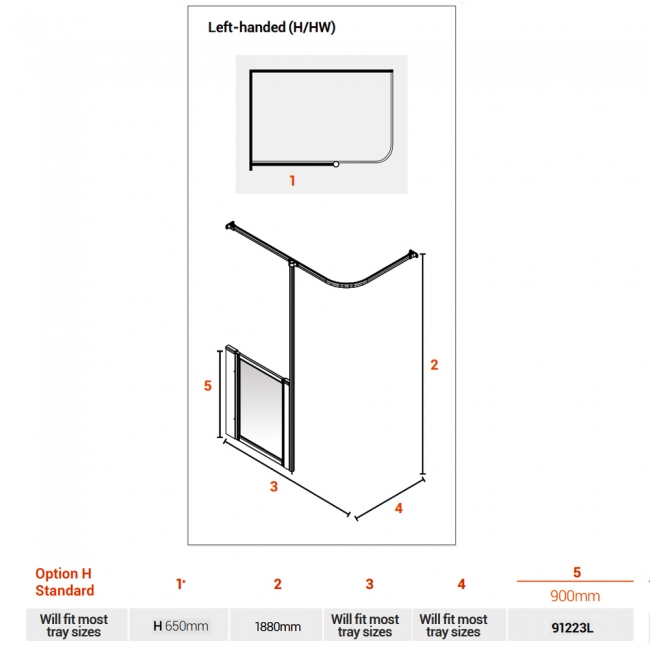 Left-handed (H/HW)

1

2

5

3

4

| Option H Standard | 1* | 2 | 3 | 4 | 5 900mm |
|---|---|---|---|---|---|
| Will fit most tray sizes | H 650mm | 1880mm | Will fit most tray sizes | Will fit most tray sizes | 91223L |