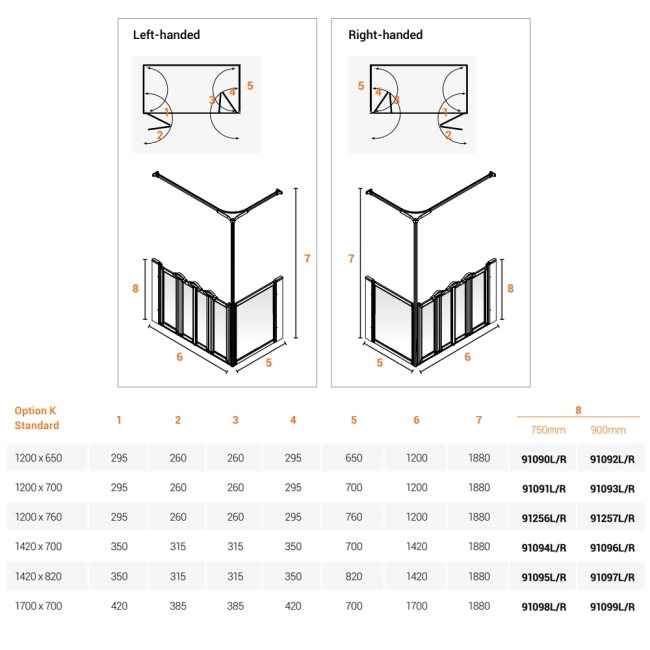 Left-handed

1 2 3 4 5

7

8

6 5

Right-handed

5 4 3

1 2

7

8

5 6

| Option K Standard | 1 | 2 | 3 | 4 | 5 | 6 | 7 | 8 750mm | 8 900mm |
|---|---|---|---|---|---|---|---|---|---|
| 1200 x 650 | 295 | 260 | 260 | 295 | 650 | 1200 | 1880 | 91090L/R | 91092L/R |
| 1200 x 700 | 295 | 260 | 260 | 295 | 700 | 1200 | 1880 | 91091L/R | 91093L/R |
| 1200 x 760 | 295 | 260 | 260 | 295 | 760 | 1200 | 1880 | 91256L/R | 91257L/R |
| 1420 x 700 | 350 | 315 | 315 | 350 | 700 | 1420 | 1880 | 91094L/R | 91096L/R |
| 1420 x 820 | 350 | 315 | 315 | 350 | 820 | 1420 | 1880 | 91095L/R | 91097L/R |
| 1700 x 700 | 420 | 385 | 385 | 420 | 700 | 1700 | 1880 | 91098L/R | 91099L/R |