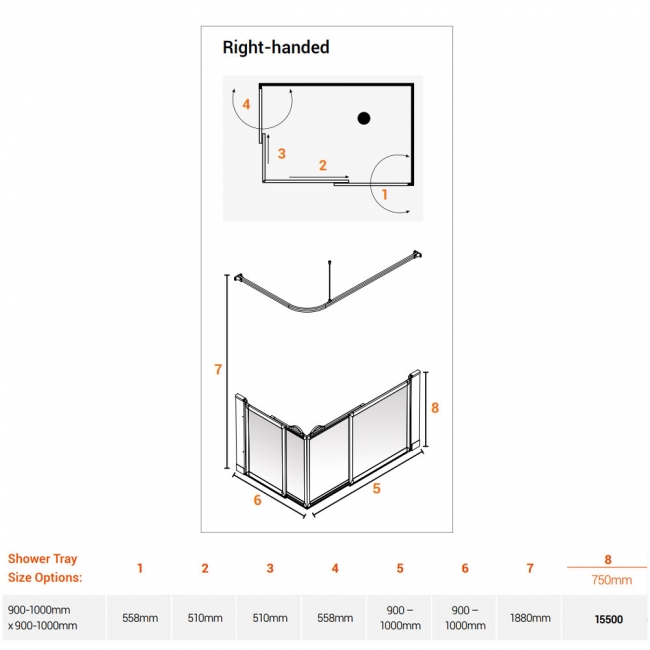 Right-handed

4

3

2

1

7

8

6

5

| Shower Tray Size Options: | 1 | 2 | 3 | 4 | 5 | 6 | 7 | 8 750mm |
|---|---|---|---|---|---|---|---|---|
| 900-1000mm x 900-1000mm | 558mm | 510mm | 510mm | 558mm | 900 – 1000mm | 900 – 1000mm | 1880mm | 15500 |