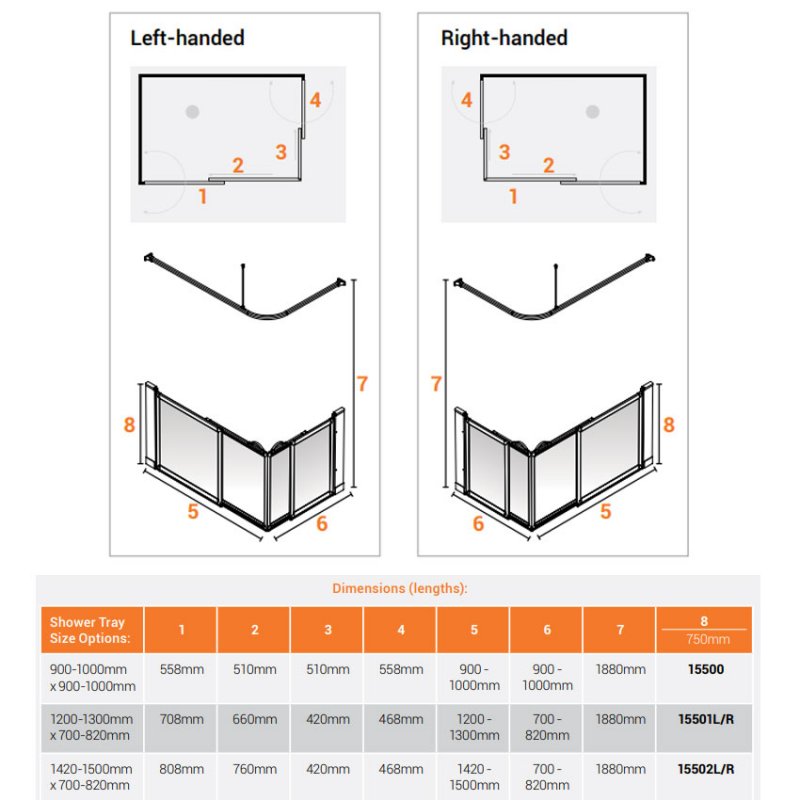 Left-handed

4
3
2
1

7
8
5
6

Right-handed

4
3
2
1

7
8
6
5

Dimensions (lengths):

| Shower Tray Size Options: | 1 | 2 | 3 | 4 | 5 | 6 | 7 | 8 750mm |
|---|---|---|---|---|---|---|---|---|
| 900-1000mm x 900-1000mm | 558mm | 510mm | 510mm | 558mm | 900 - 1000mm | 900 - 1000mm | 1880mm | 15500 |
| 1200-1300mm x 700-820mm | 708mm | 660mm | 420mm | 468mm | 1200 - 1300mm | 700 - 820mm | 1880mm | 15501L/R |
| 1420-1500mm x 700-820mm | 808mm | 760mm | 420mm | 468mm | 1420 - 1500mm | 700 - 820mm | 1880mm | 15502L/R |