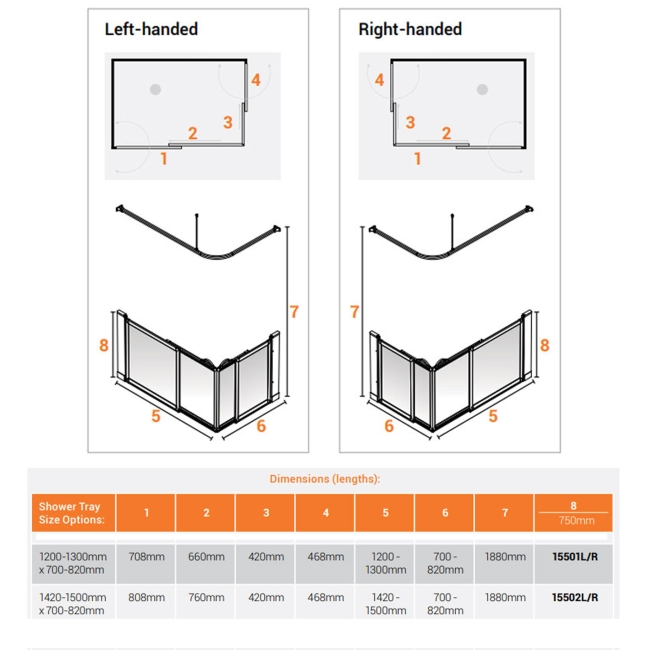 Left-handed

4
3
2
1

7
8
5
6

Right-handed

4
3
2
1

7
8
6
5

Dimensions (lengths):

| Shower Tray Size Options: | 1 | 2 | 3 | 4 | 5 | 6 | 7 | 8 750mm |
|---|---|---|---|---|---|---|---|---|
| 1200-1300mm x 700-820mm | 708mm | 660mm | 420mm | 468mm | 1200 - 1300mm | 700 - 820mm | 1880mm | 15501L/R |
| 1420-1500mm x 700-820mm | 808mm | 760mm | 420mm | 468mm | 1420 - 1500mm | 700 - 820mm | 1880mm | 15502L/R |