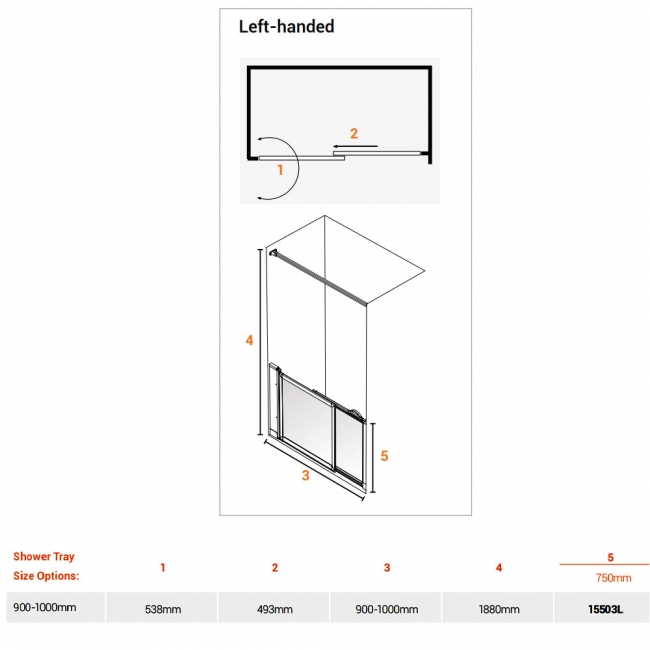 Left-handed

2

1

4

5

3

| Shower Tray Size Options: | 1 | 2 | 3 | 4 | 5 750mm |
|---|---|---|---|---|---|
| 900-1000mm | 538mm | 493mm | 900-1000mm | 1880mm | 15503L |