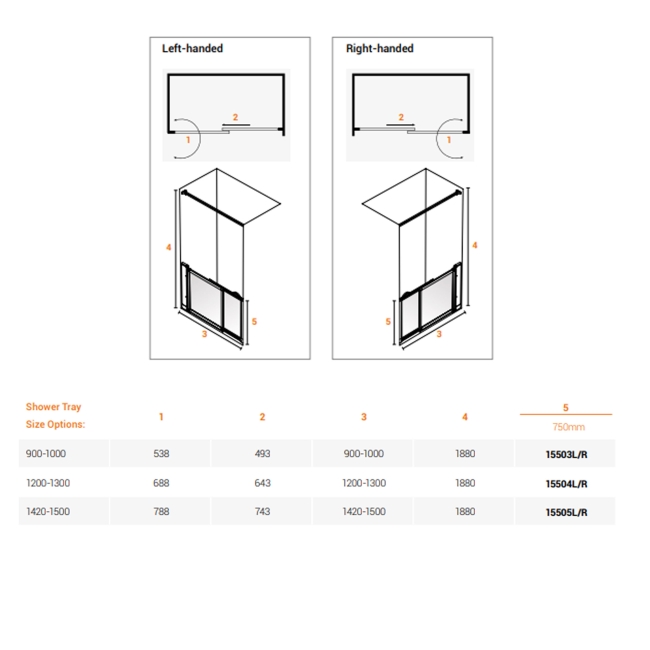 Left-handed

2

1

4

5

3

Right-handed

2

1

4

5

3

| Shower Tray Size Options: | 1 | 2 | 3 | 4 | 5 750mm |
|---|---|---|---|---|---|
| 900-1000 | 538 | 493 | 900-1000 | 1880 | 15503L/R |
| 1200-1300 | 688 | 643 | 1200-1300 | 1880 | 15504L/R |
| 1420-1500 | 788 | 743 | 1420-1500 | 1880 | 15505L/R |