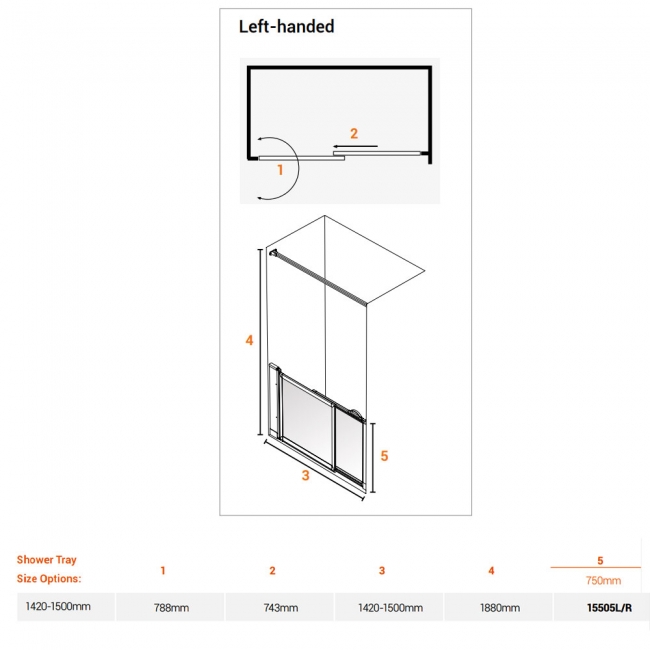 Left-handed

2

1

4

5

3

| Shower Tray Size Options: | 1 | 2 | 3 | 4 | 5 750mm |
|---|---|---|---|---|---|
| 1420-1500mm | 788mm | 743mm | 1420-1500mm | 1880mm | 15505L/R |