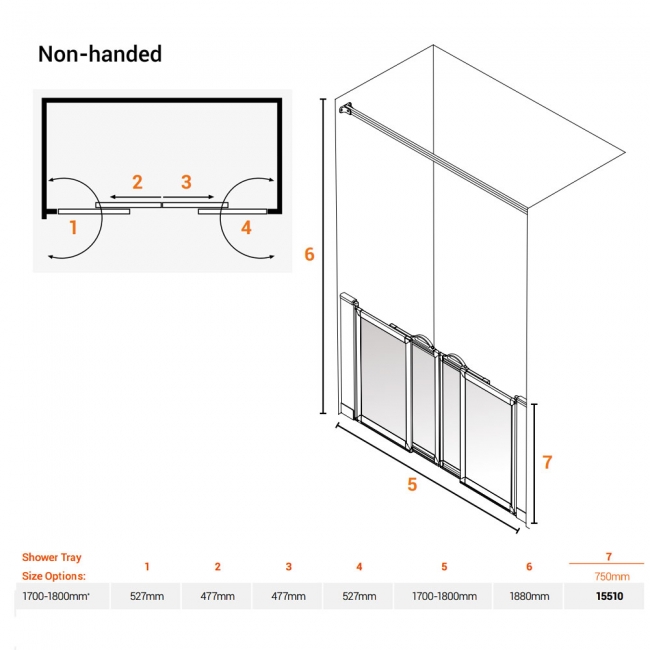 Non-handed

2 3

1 4

6

7

5

| Shower Tray Size Options: | 1 | 2 | 3 | 4 | 5 | 6 | 7 750mm |
|---|---|---|---|---|---|---|---|
| 1700-1800mm* | 527mm | 477mm | 477mm | 527mm | 1700-1800mm | 1880mm | 15510 |