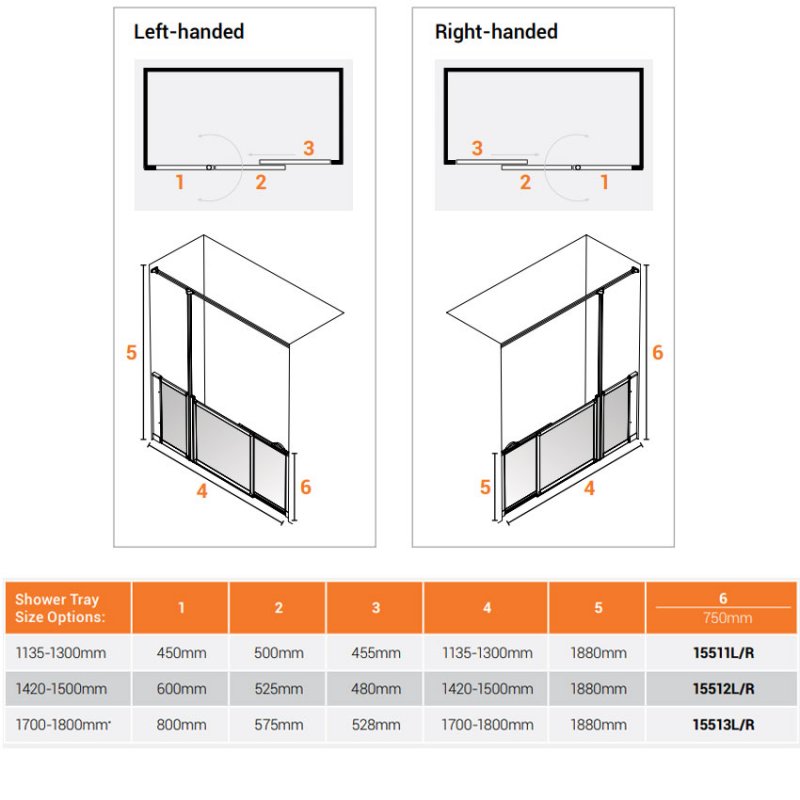 Left-handed

3
1 2

5
4 6

Right-handed

3
2 1

6
5 4

| Shower Tray Size Options: | 1 | 2 | 3 | 4 | 5 | 6 750mm |
|---|---|---|---|---|---|---|
| 1135-1300mm | 450mm | 500mm | 455mm | 1135-1300mm | 1880mm | 15511L/R |
| 1420-1500mm | 600mm | 525mm | 480mm | 1420-1500mm | 1880mm | 15512L/R |
| 1700-1800mm* | 800mm | 575mm | 528mm | 1700-1800mm | 1880mm | 15513L/R |