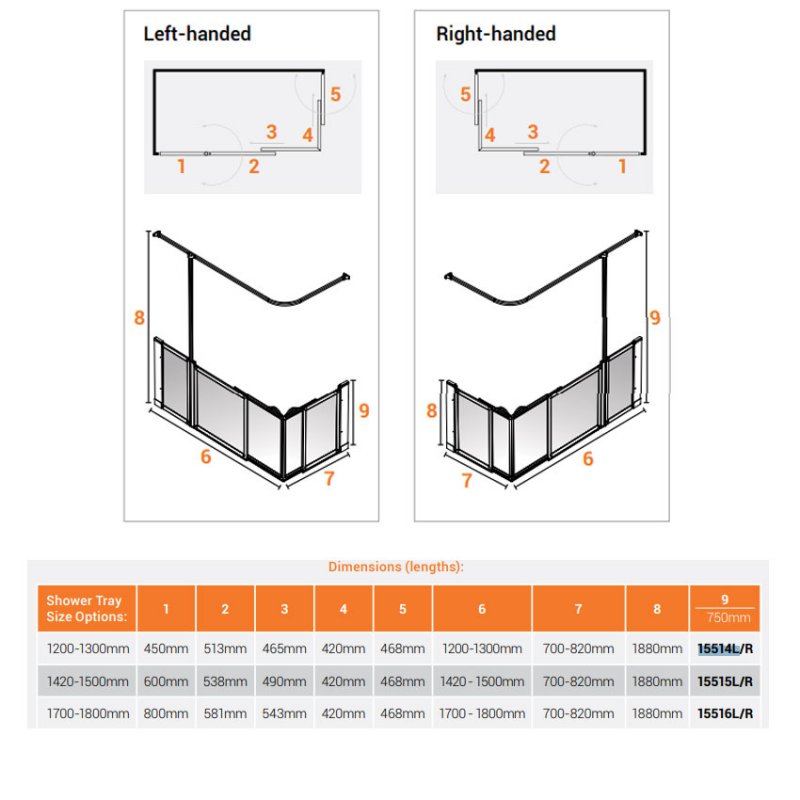 Left-handed

5
3
4
1
2

8
9
6
7

Right-handed

5
3
4
2
1

9
8
7
6

Dimensions (lengths):

| Shower Tray Size Options: | 1 | 2 | 3 | 4 | 5 | 6 | 7 | 8 | 9 750mm |
|---|---|---|---|---|---|---|---|---|---|
| 1200-1300mm | 450mm | 513mm | 465mm | 420mm | 468mm | 1200-1300mm | 700-820mm | 1880mm | 15514L/R |
| 1420-1500mm | 600mm | 538mm | 490mm | 420mm | 468mm | 1420 - 1500mm | 700-820mm | 1880mm | 15515L/R |
| 1700-1800mm | 800mm | 581mm | 543mm | 420mm | 468mm | 1700 - 1800mm | 700-820mm | 1880mm | 15516L/R |