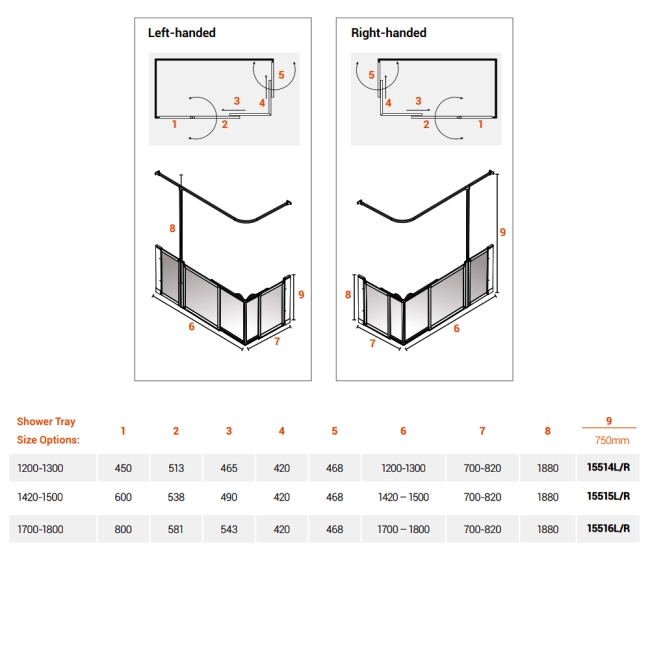 Left-handed

5
3
4
1
2

8
9
6
7

Right-handed

5
4
3
2
1

9
8
7
6

| Shower Tray Size Options: | 1 | 2 | 3 | 4 | 5 | 6 | 7 | 8 | 9 750mm |
|---|---|---|---|---|---|---|---|---|---|
| 1200-1300 | 450 | 513 | 465 | 420 | 468 | 1200-1300 | 700-820 | 1880 | 15514L/R |
| 1420-1500 | 600 | 538 | 490 | 420 | 468 | 1420 – 1500 | 700-820 | 1880 | 15515L/R |
| 1700-1800 | 800 | 581 | 543 | 420 | 468 | 1700 – 1800 | 700-820 | 1880 | 15516L/R |