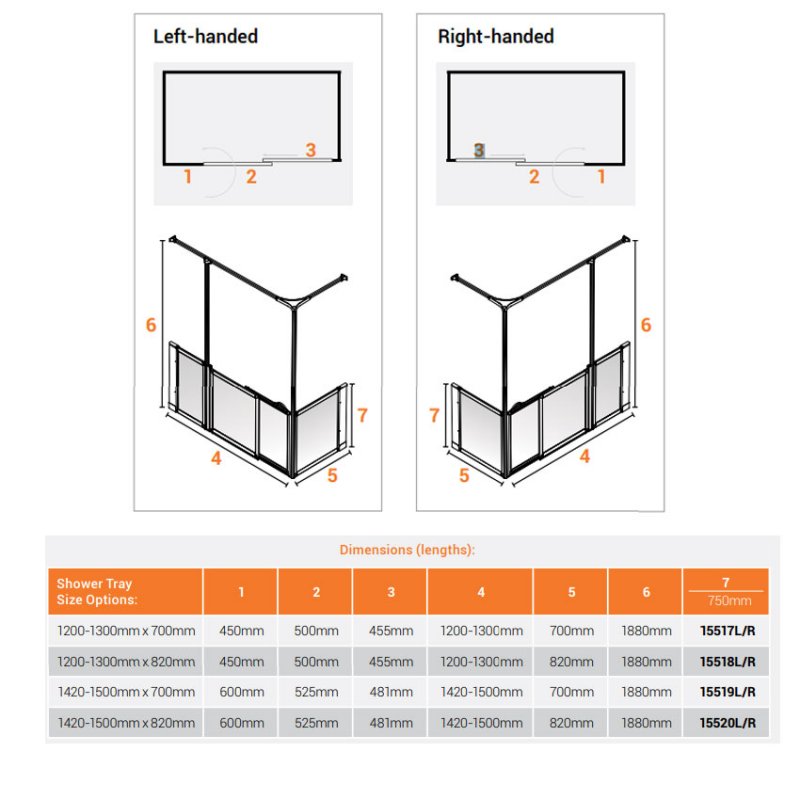 Left-handed

3
1 2

6
7
4 5

Right-handed

3
2 1

6
7
5 4

Dimensions (lengths):

| Shower Tray Size Options: | 1 | 2 | 3 | 4 | 5 | 6 | 7 750mm |
|---|---|---|---|---|---|---|---|
| 1200-1300mm x 700mm | 450mm | 500mm | 455mm | 1200-1300mm | 700mm | 1880mm | 15517L/R |
| 1200-1300mm x 820mm | 450mm | 500mm | 455mm | 1200-1300mm | 820mm | 1880mm | 15518L/R |
| 1420-1500mm x 700mm | 600mm | 525mm | 481mm | 1420-1500mm | 700mm | 1880mm | 15519L/R |
| 1420-1500mm x 820mm | 600mm | 525mm | 481mm | 1420-1500mm | 820mm | 1880mm | 15520L/R |