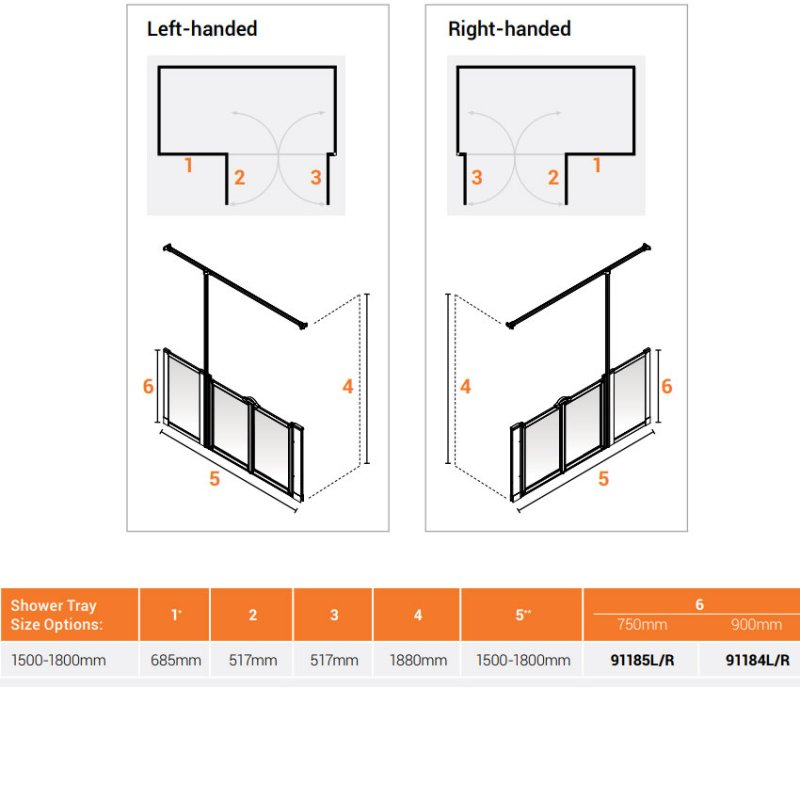 Left-handed

1 2 3

6

4

5

Right-handed

3 2 1

4

6

5

| Shower Tray Size Options: | 1* | 2 | 3 | 4 | 5** | 6 750mm | 6 900mm |
|---|---|---|---|---|---|---|---|
| 1500-1800mm | 685mm | 517mm | 517mm | 1880mm | 1500-1800mm | 91185L/R | 91184L/R |