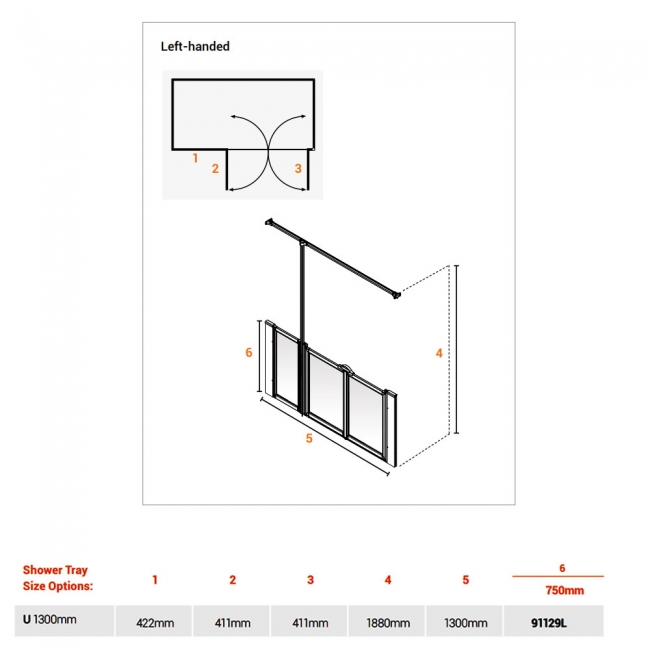 Left-handed

1
2
3

6
4
5

| Shower Tray Size Options: | 1 | 2 | 3 | 4 | 5 | 6 750mm |
|---|---|---|---|---|---|---|
| U 1300mm | 422mm | 411mm | 411mm | 1880mm | 1300mm | 91129L |