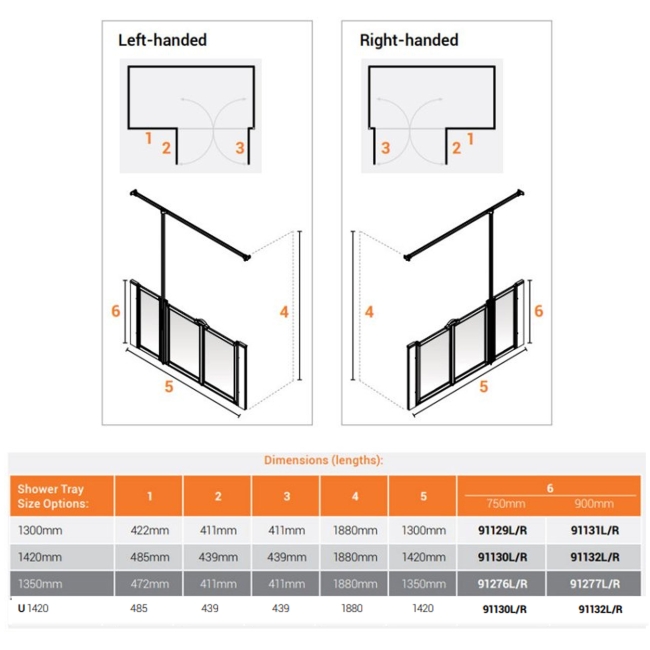 Left-handed

1 2 3

6

4

5

Right-handed

3 2 1

4

6

5

Dimensions (lengths):

| Shower Tray Size Options: | 1 | 2 | 3 | 4 | 5 | 6 750mm | 6 900mm |
|---|---|---|---|---|---|---|---|
| 1300mm | 422mm | 411mm | 411mm | 1880mm | 1300mm | 91129L/R | 91131L/R |
| 1420mm | 485mm | 439mm | 439mm | 1880mm | 1420mm | 91130L/R | 91132L/R |
| 1350mm | 472mm | 411mm | 411mm | 1880mm | 1350mm | 91276L/R | 91277L/R |
| U 1420 | 485 | 439 | 439 | 1880 | 1420 | 91130L/R | 91132L/R |