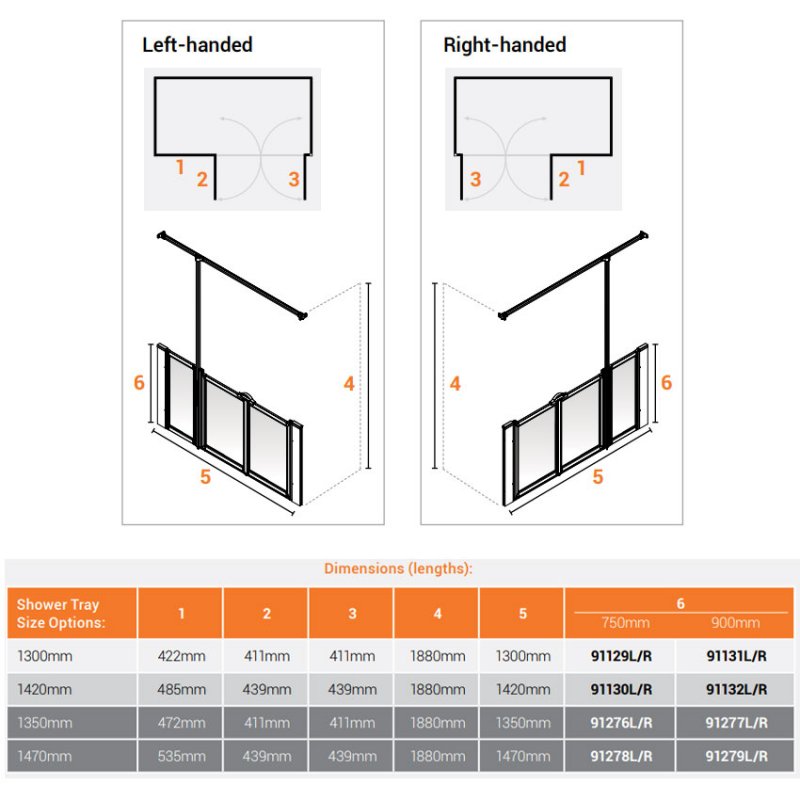 Left-handed

1 2 3

6 4 5

Right-handed

3 2 1

4 6 5

Dimensions (lengths):

| Shower Tray Size Options: | 1 | 2 | 3 | 4 | 5 | 6 750mm | 6 900mm |
|---|---|---|---|---|---|---|---|
| 1300mm | 422mm | 411mm | 411mm | 1880mm | 1300mm | 91129L/R | 91131L/R |
| 1420mm | 485mm | 439mm | 439mm | 1880mm | 1420mm | 91130L/R | 91132L/R |
| 1350mm | 472mm | 411mm | 411mm | 1880mm | 1350mm | 91276L/R | 91277L/R |
| 1470mm | 535mm | 439mm | 439mm | 1880mm | 1470mm | 91278L/R | 91279L/R |