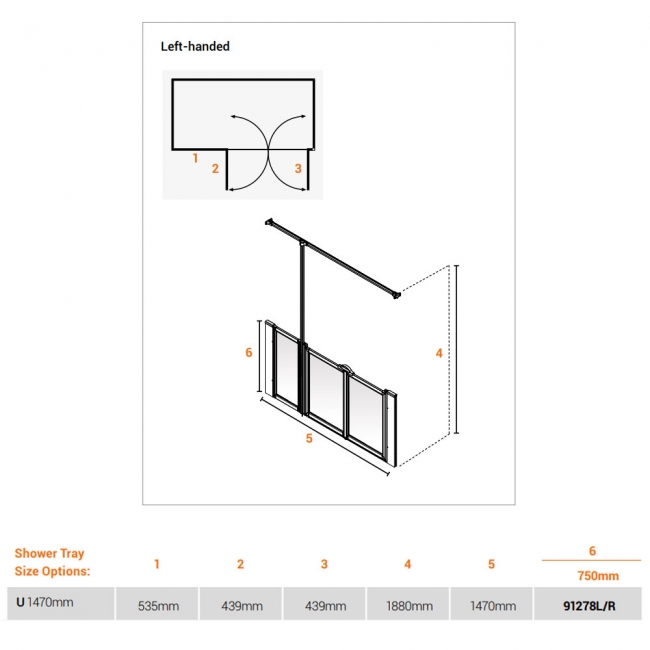 Left-handed

1
2
3

6
4
5

| Shower Tray Size Options: | 1 | 2 | 3 | 4 | 5 | 6 750mm |
|---|---|---|---|---|---|---|
| U 1470mm | 535mm | 439mm | 439mm | 1880mm | 1470mm | 91278L/R |