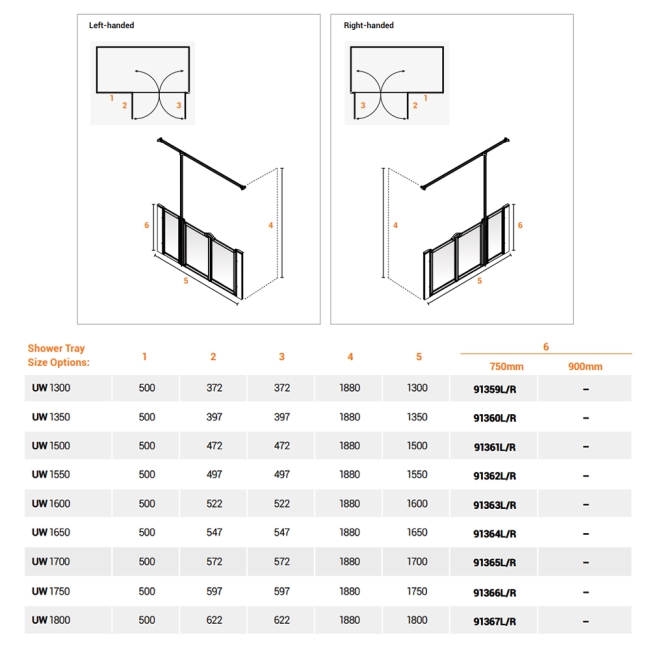 Left-handed

1 2 3

6 4 5

Right-handed

3 2 1

4 6 5

| Shower Tray Size Options: | 1 | 2 | 3 | 4 | 5 | 6 750mm | 6 900mm |
|---|---|---|---|---|---|---|---|
| UW 1300 | 500 | 372 | 372 | 1880 | 1300 | 91359L/R | – |
| UW 1350 | 500 | 397 | 397 | 1880 | 1350 | 91360L/R | – |
| UW 1500 | 500 | 472 | 472 | 1880 | 1500 | 91361L/R | – |
| UW 1550 | 500 | 497 | 497 | 1880 | 1550 | 91362L/R | – |
| UW 1600 | 500 | 522 | 522 | 1880 | 1600 | 91363L/R | – |
| UW 1650 | 500 | 547 | 547 | 1880 | 1650 | 91364L/R | – |
| UW 1700 | 500 | 572 | 572 | 1880 | 1700 | 91365L/R | – |
| UW 1750 | 500 | 597 | 597 | 1880 | 1750 | 91366L/R | – |
| UW 1800 | 500 | 622 | 622 | 1880 | 1800 | 91367L/R | – |