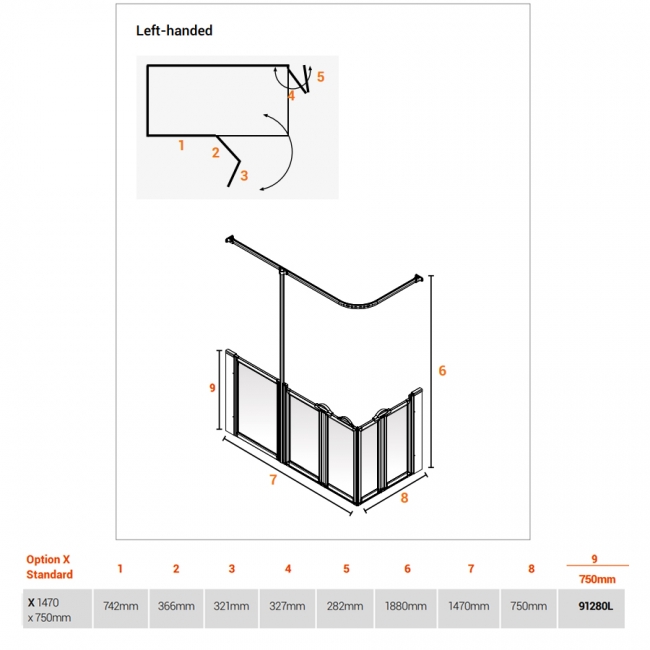 Left-handed

5
4
1
2
3

9
6
7
8

| Option X Standard | 1 | 2 | 3 | 4 | 5 | 6 | 7 | 8 | 9 750mm |
|---|---|---|---|---|---|---|---|---|---|
| X 1470 x 750mm | 742mm | 366mm | 321mm | 327mm | 282mm | 1880mm | 1470mm | 750mm | 91280L |