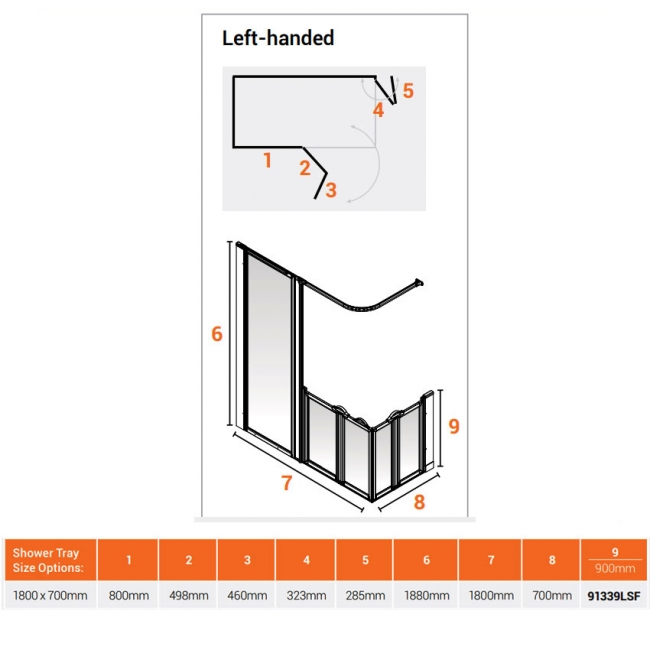 Left-handed

1 2 3 4 5

6 7 8 9

| Shower Tray Size Options: | 1 | 2 | 3 | 4 | 5 | 6 | 7 | 8 | 9 900mm |
|---|---|---|---|---|---|---|---|---|---|
| 1800 x 700mm | 800mm | 498mm | 460mm | 323mm | 285mm | 1880mm | 1800mm | 700mm | 91339LSF |