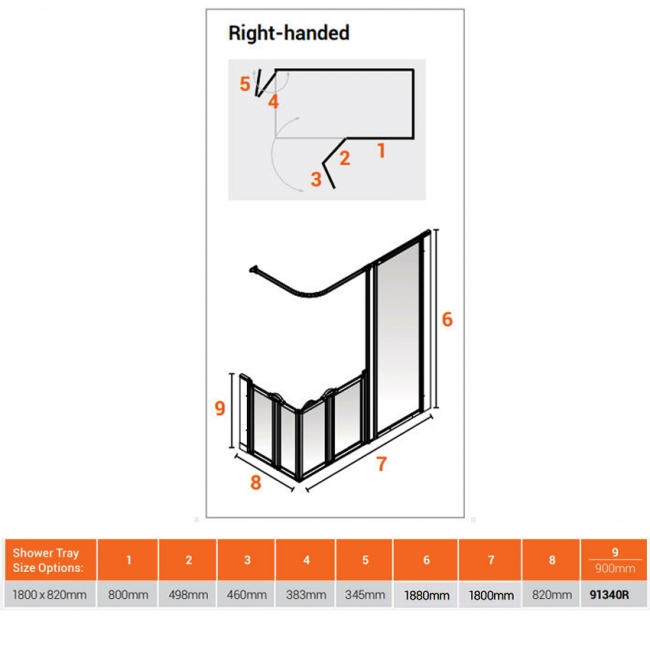 Right-handed

5
4
2
1
3

6
9
7
8

| Shower Tray Size Options: | 1 | 2 | 3 | 4 | 5 | 6 | 7 | 8 | 9 900mm |
|---|---|---|---|---|---|---|---|---|---|
| 1800 x 820mm | 800mm | 498mm | 460mm | 383mm | 345mm | 1880mm | 1800mm | 820mm | 91340R |