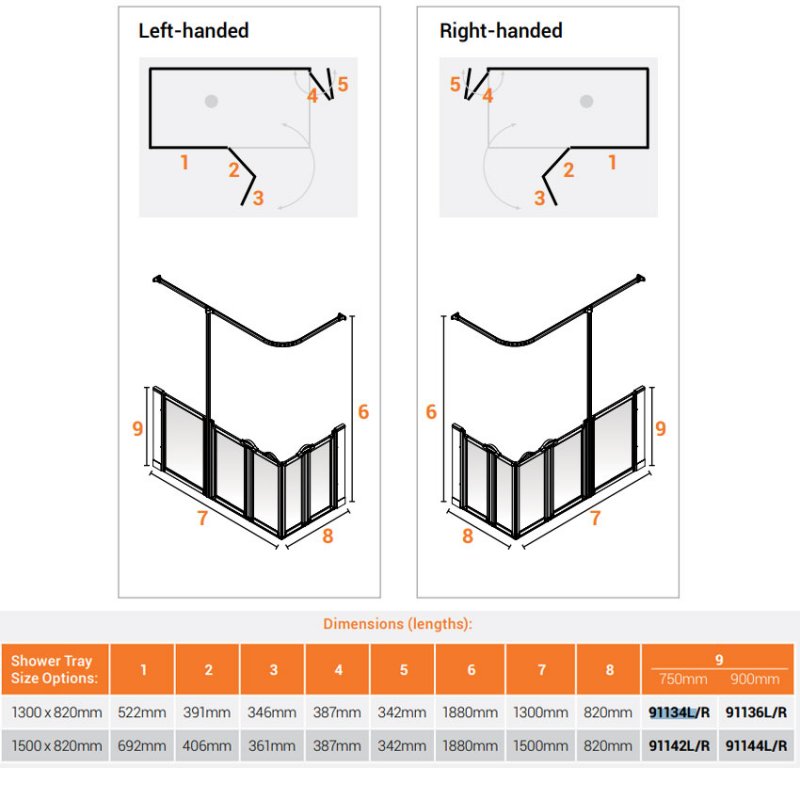 Left-handed

1 2 3 4 5

9 6 7 8

Right-handed

5 4 1 2 3

6 9 8 7

Dimensions (lengths):

| Shower Tray Size Options: | 1 | 2 | 3 | 4 | 5 | 6 | 7 | 8 | 9 750mm | 9 900mm |
|---|---|---|---|---|---|---|---|---|---|---|
| 1300 x 820mm | 522mm | 391mm | 346mm | 387mm | 342mm | 1880mm | 1300mm | 820mm | 91134L/R | 91136L/R |
| 1500 x 820mm | 692mm | 406mm | 361mm | 387mm | 342mm | 1880mm | 1500mm | 820mm | 91142L/R | 91144L/R |