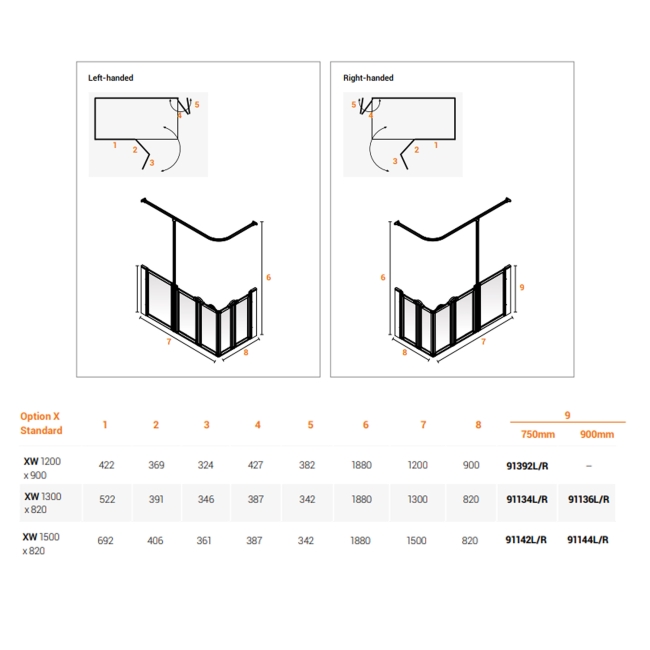 Left-handed

5
4
1
2
3

6
7
8

Right-handed

5
4
2
1
3

6
9
8
7

| Option X Standard | 1 | 2 | 3 | 4 | 5 | 6 | 7 | 8 | 9 750mm | 9 900mm |
|---|---|---|---|---|---|---|---|---|---|---|
| XW 1200 x 900 | 422 | 369 | 324 | 427 | 382 | 1880 | 1200 | 900 | 91392L/R | – |
| XW 1300 x 820 | 522 | 391 | 346 | 387 | 342 | 1880 | 1300 | 820 | 91134L/R | 91136L/R |
| XW 1500 x 820 | 692 | 406 | 361 | 387 | 342 | 1880 | 1500 | 820 | 91142L/R | 91144L/R |