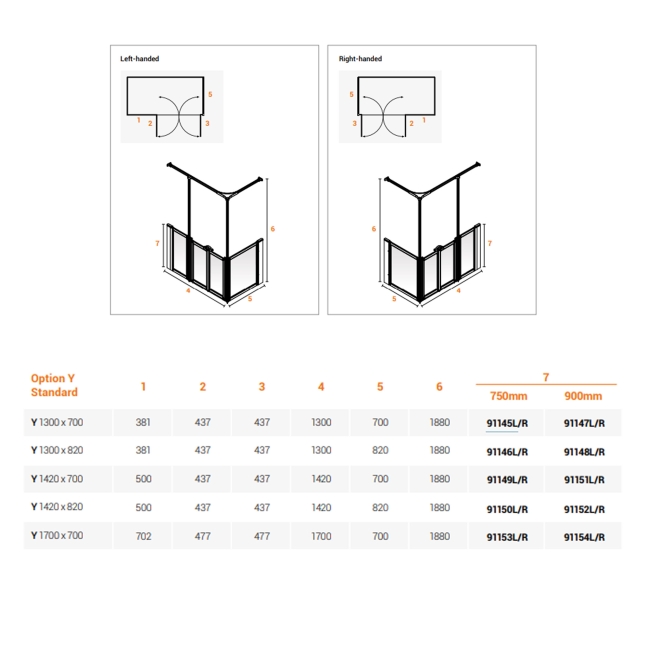 Left-handed

5
1 2 3

7
6
4
5

Right-handed

5
3 2 1

6
7
5
4

| Option Y Standard | 1 | 2 | 3 | 4 | 5 | 6 | 7 750mm | 7 900mm |
|---|---|---|---|---|---|---|---|---|
| Y 1300 x 700 | 381 | 437 | 437 | 1300 | 700 | 1880 | 91145L/R | 91147L/R |
| Y 1300 x 820 | 381 | 437 | 437 | 1300 | 820 | 1880 | 91146L/R | 91148L/R |
| Y 1420 x 700 | 500 | 437 | 437 | 1420 | 700 | 1880 | 91149L/R | 91151L/R |
| Y 1420 x 820 | 500 | 437 | 437 | 1420 | 820 | 1880 | 91150L/R | 91152L/R |
| Y 1700 x 700 | 702 | 477 | 477 | 1700 | 700 | 1880 | 91153L/R | 91154L/R |