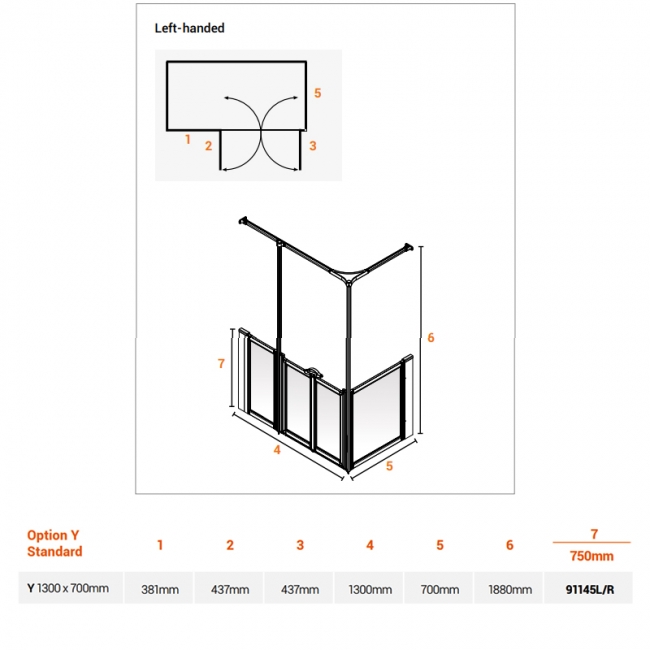 Left-handed

5
1
2
3

6
7
4
5

| Option Y Standard | 1 | 2 | 3 | 4 | 5 | 6 | 7 750mm |
|---|---|---|---|---|---|---|---|
| Y 1300 x 700mm | 381mm | 437mm | 437mm | 1300mm | 700mm | 1880mm | 91145L/R |