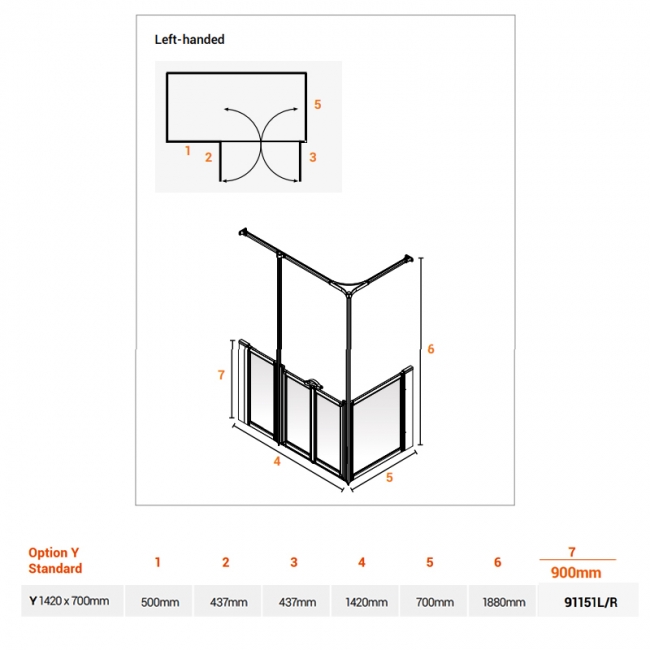 Left-handed

5

1
2
3

6

7

4

5

| Option Y Standard | 1 | 2 | 3 | 4 | 5 | 6 | 7 900mm |
|---|---|---|---|---|---|---|---|
| Y 1420 x 700mm | 500mm | 437mm | 437mm | 1420mm | 700mm | 1880mm | 91151L/R |