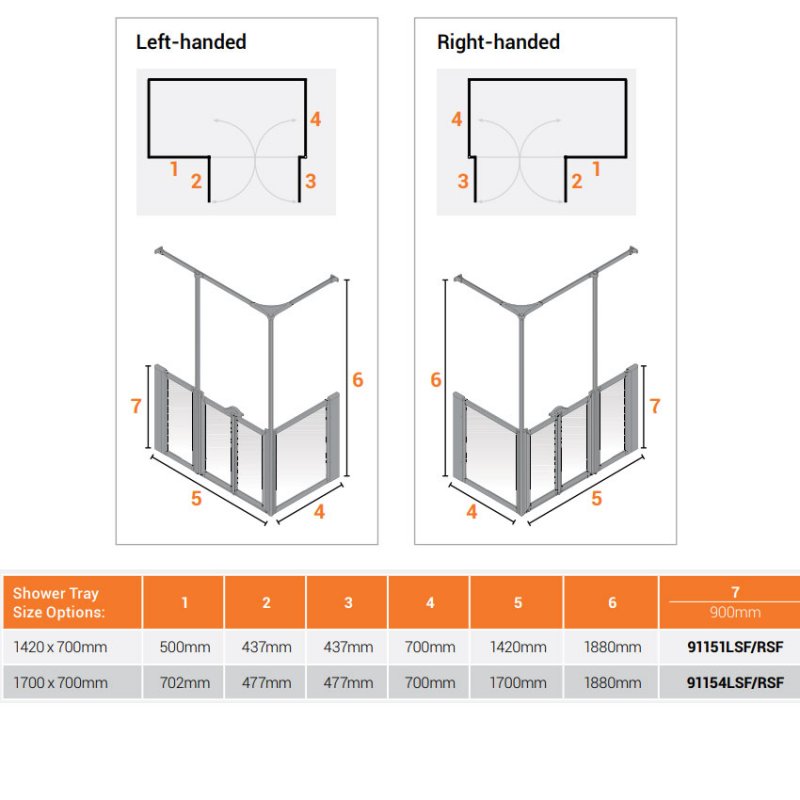 Left-handed

4
1
2
3

7
6
5
4

Right-handed

4
3
2
1

6
7
4
5

| Shower Tray Size Options: | 1 | 2 | 3 | 4 | 5 | 6 | 7 900mm |
|---|---|---|---|---|---|---|---|
| 1420 x 700mm | 500mm | 437mm | 437mm | 700mm | 1420mm | 1880mm | 91151LSF/RSF |
| 1700 x 700mm | 702mm | 477mm | 477mm | 700mm | 1700mm | 1880mm | 91154LSF/RSF |