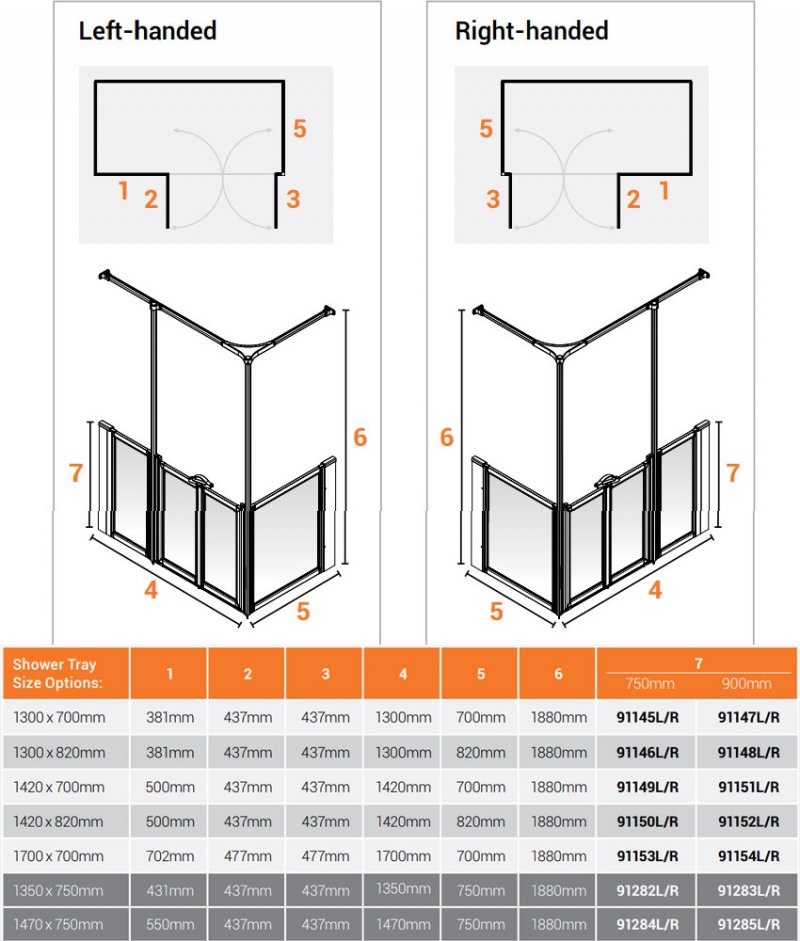 Left-handed

5
1
2
3

7
6
4
5

Right-handed

5
3
2
1

6
7
5
4

| Shower Tray Size Options: | 1 | 2 | 3 | 4 | 5 | 6 | 7 750mm | 7 900mm |
|---|---|---|---|---|---|---|---|---|
| 1300 x 700mm | 381mm | 437mm | 437mm | 1300mm | 700mm | 1880mm | 91145L/R | 91147L/R |
| 1300 x 820mm | 381mm | 437mm | 437mm | 1300mm | 820mm | 1880mm | 91146L/R | 91148L/R |
| 1420 x 700mm | 500mm | 437mm | 437mm | 1420mm | 700mm | 1880mm | 91149L/R | 91151L/R |
| 1420 x 820mm | 500mm | 437mm | 437mm | 1420mm | 820mm | 1880mm | 91150L/R | 91152L/R |
| 1700 x 700mm | 702mm | 477mm | 477mm | 1700mm | 700mm | 1880mm | 91153L/R | 91154L/R |
| 1350 x 750mm | 431mm | 437mm | 437mm | 1350mm | 750mm | 1880mm | 91282L/R | 91283L/R |
| 1470 x 750mm | 550mm | 437mm | 437mm | 1470mm | 750mm | 1880mm | 91284L/R | 91285L/R |