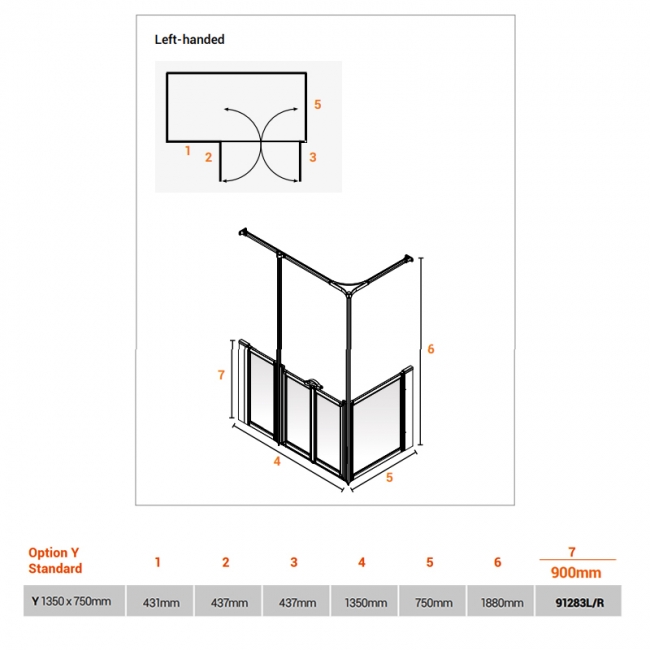 Left-handed

5

1

2

3

7

6

4

5

| Option Y Standard | 1 | 2 | 3 | 4 | 5 | 6 | 7 900mm |
|---|---|---|---|---|---|---|---|
| Y 1350 x 750mm | 431mm | 437mm | 437mm | 1350mm | 750mm | 1880mm | 91283L/R |