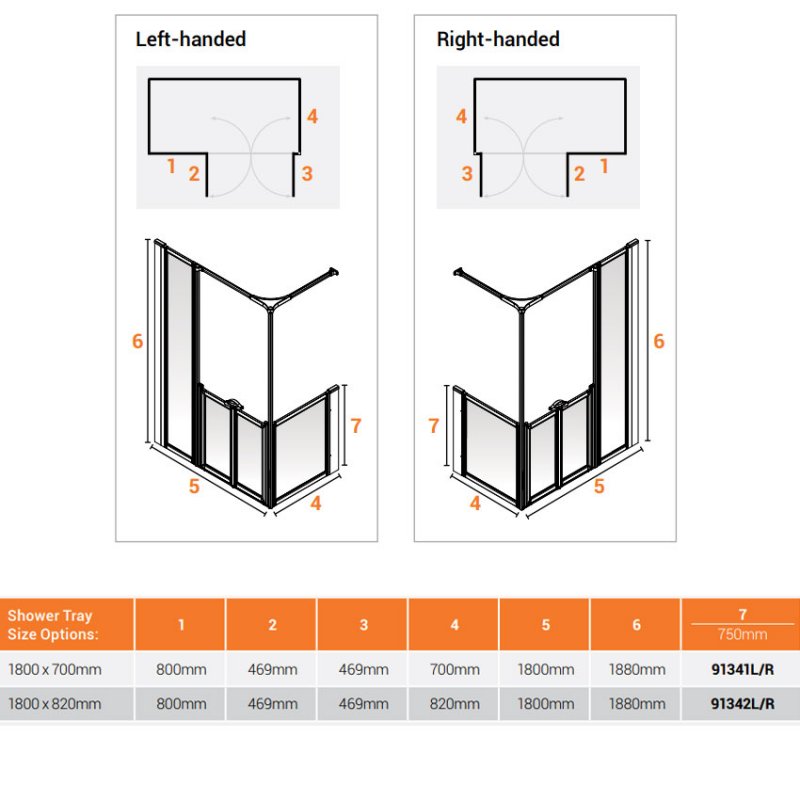 Left-handed

4
1 2 3

6
7
5
4

Right-handed

4
3 2 1

6
7
4
5

| Shower Tray Size Options: | 1 | 2 | 3 | 4 | 5 | 6 | 7 750mm |
|---|---|---|---|---|---|---|---|
| 1800 x 700mm | 800mm | 469mm | 469mm | 700mm | 1800mm | 1880mm | 91341L/R |
| 1800 x 820mm | 800mm | 469mm | 469mm | 820mm | 1800mm | 1880mm | 91342L/R |