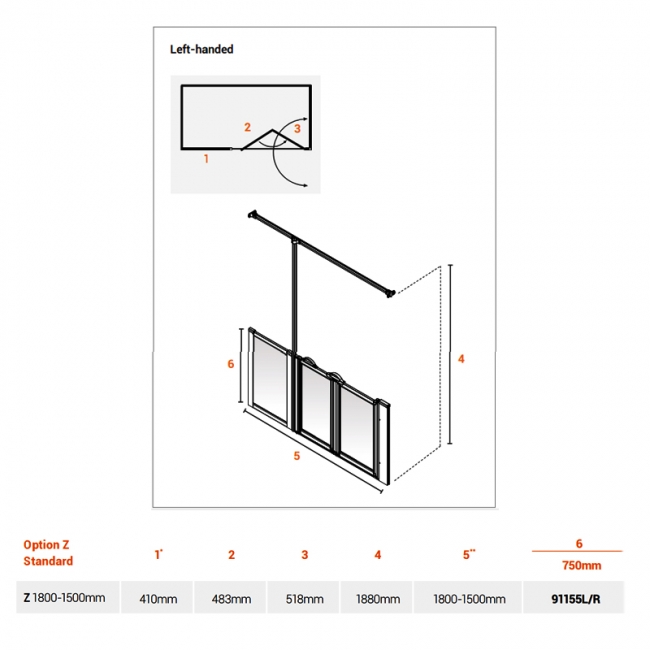 Left-handed

2

3

1

6

4

5

| Option Z Standard | 1* | 2 | 3 | 4 | 5** | 6 750mm |
|---|---|---|---|---|---|---|
| Z 1800-1500mm | 410mm | 483mm | 518mm | 1880mm | 1800-1500mm | 91155L/R |