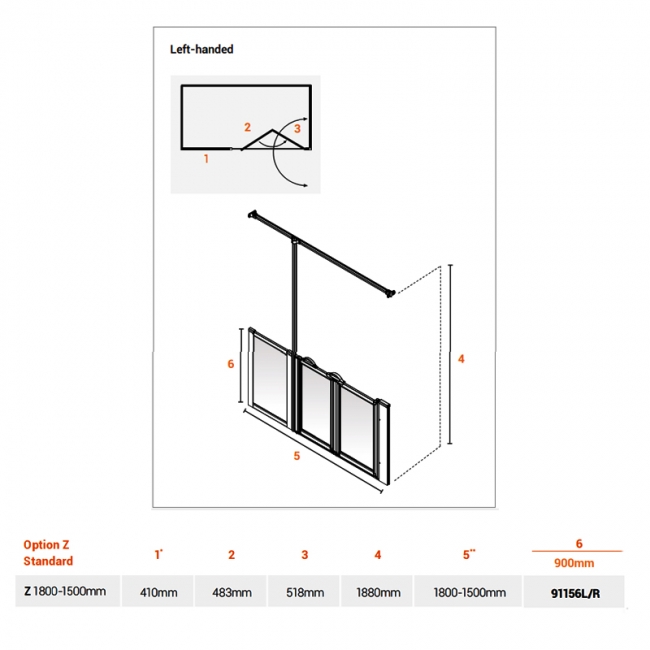 Left-handed

2
3
1

6
4
5

| Option Z Standard | 1* | 2 | 3 | 4 | 5** | 6 900mm |
|---|---|---|---|---|---|---|
| Z 1800-1500mm | 410mm | 483mm | 518mm | 1880mm | 1800-1500mm | 91156L/R |