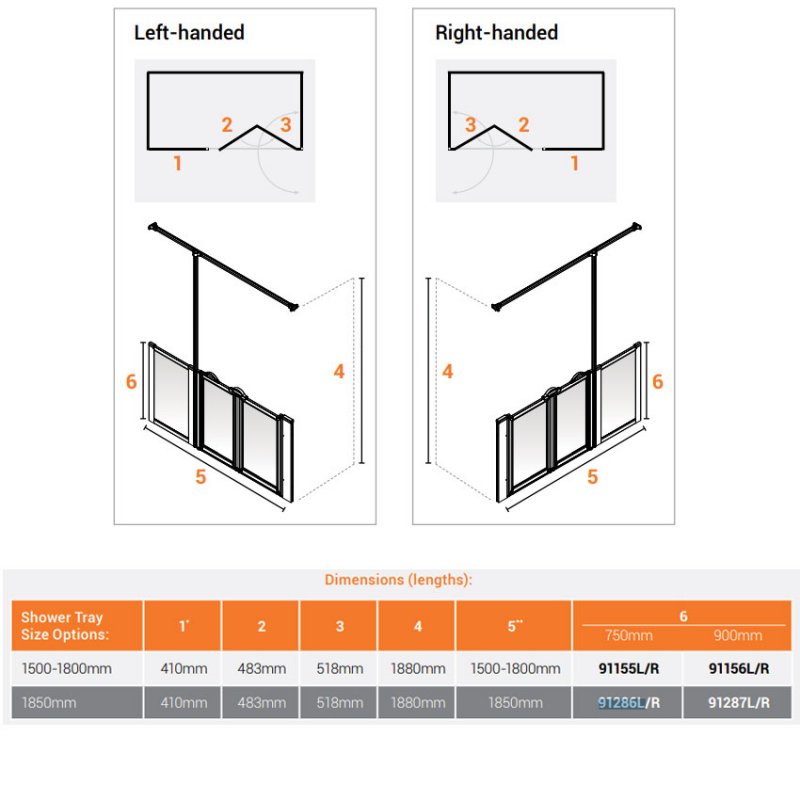 Left-handed

2 3

1

6

4

5

Right-handed

3 2

1

4

6

5

Dimensions (lengths):

| Shower Tray Size Options: | 1* | 2 | 3 | 4 | 5** | 6 750mm | 6 900mm |
|---|---|---|---|---|---|---|---|
| 1500-1800mm | 410mm | 483mm | 518mm | 1880mm | 1500-1800mm | 91155L/R | 91156L/R |
| 1850mm | 410mm | 483mm | 518mm | 1880mm | 1850mm | 91286L/R | 91287L/R |