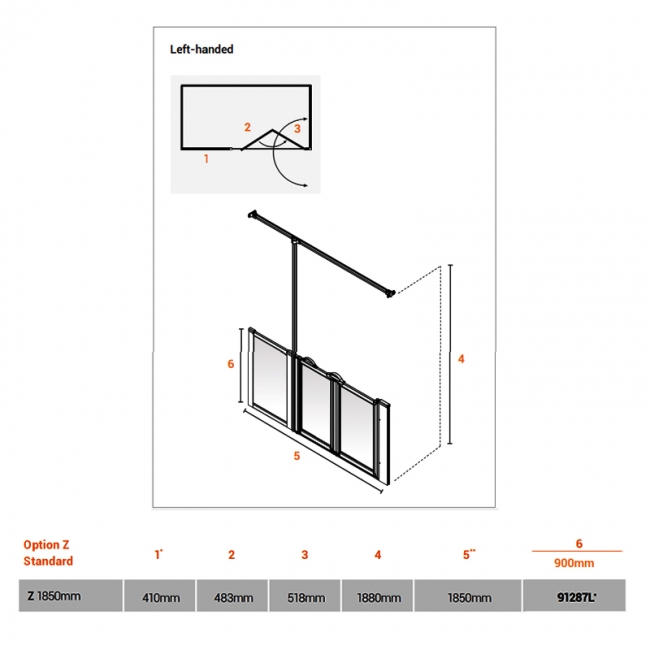 Left-handed

2
3
1

6
4
5

| Option Z Standard | 1* | 2 | 3 | 4 | 5** | 6 900mm |
|---|---|---|---|---|---|---|
| Z 1850mm | 410mm | 483mm | 518mm | 1880mm | 1850mm | 91287L* |